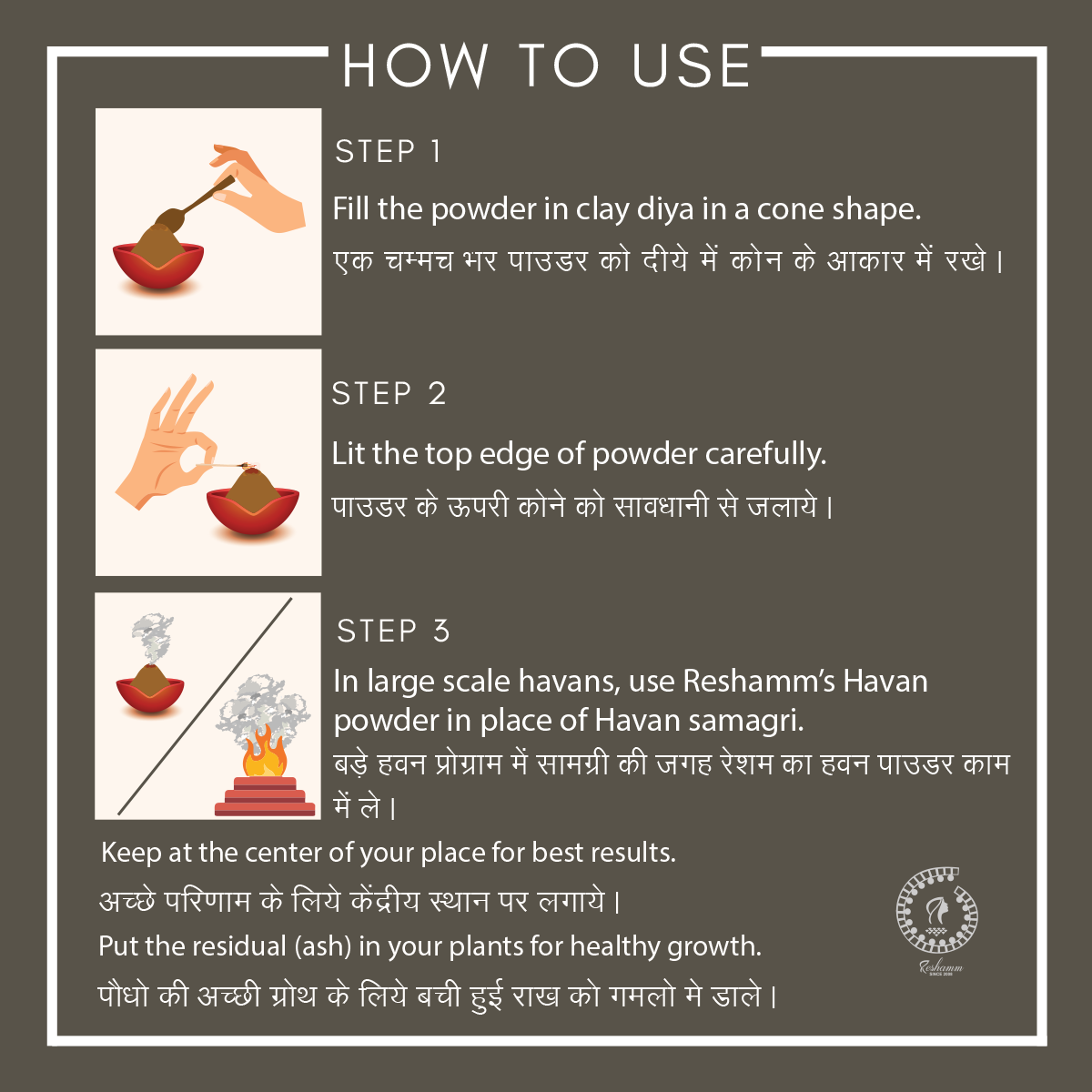 HOW TO USE

STEP 1

Fill the powder in clay diya in a cone shape.

एक चम्मच भर पाउडर को दीये में कोन के आकार में रखे।

STEP 2

Lit the top edge of powder carefully.

पाउडर के ऊपरी कोने को सावधानी से जलाये।

STEP 3

In large scale havans, use Reshamm's Havan powder in place of Havan samagri.

बड़े हवन प्रोग्राम में सामग्री की जगह रेशम का हवन पाउडर काम में ले।

Keep at the center of your place for best results.

अच्छे परिणाम के लिये केंद्रीय स्थान पर लगाये।

Put the residual (ash) in your plants for healthy growth.

पौधो की अच्छी ग्रोथ के लिये बची हुई राख को गमलो मे डाले।

Reshamm
SINCE 2016